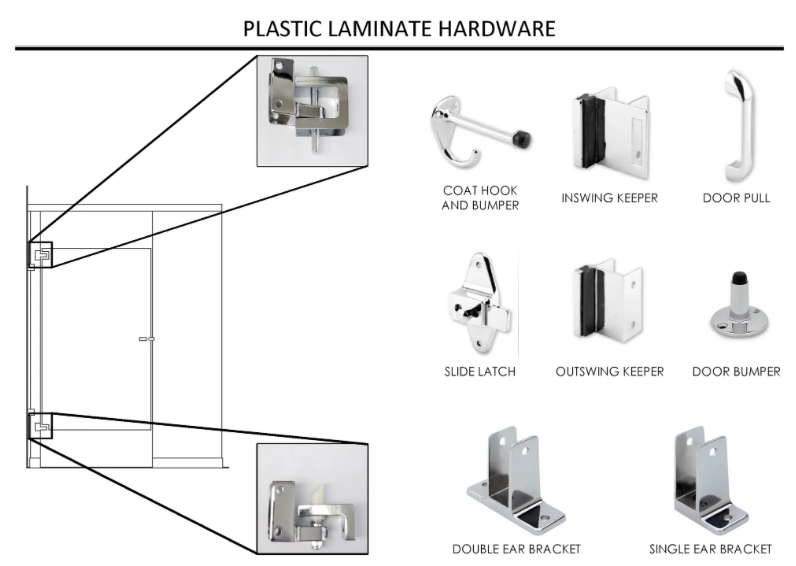 PLASTIC LAMINATE HARDWARE

COAT HOOK AND BUMPER

INSWING KEEPER

DOOR PULL

SLIDE LATCH

OUTSWING KEEPER

DOOR BUMPER

DOUBLE EAR BRACKET

SINGLE EAR BRACKET